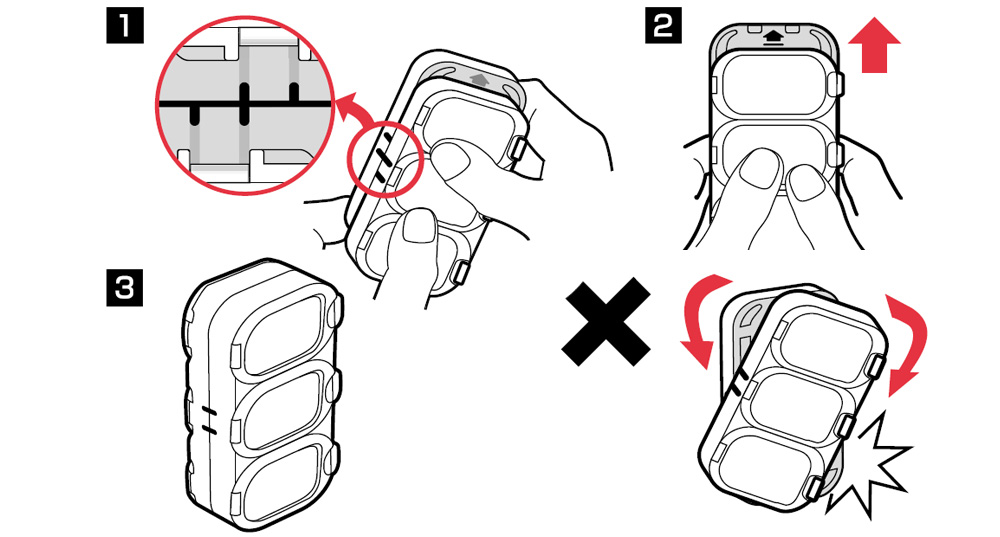 1

2

3