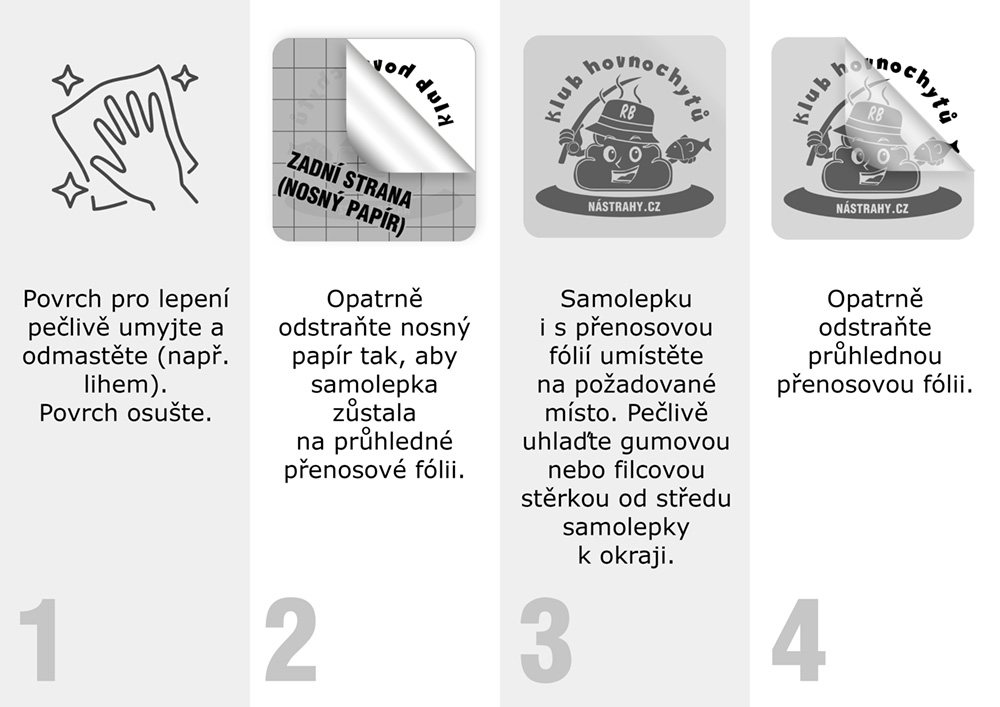 Povrch pro lepení pečlivě umyjte a odmastěte (např. lihem). Povrch osušte.

1

klub hovnochytů

ZADNÍ STRANA (NOSNÝ PAPÍR)

Opatrně odstraňte nosný papír tak, aby samolepka zůstala na průhledné přenosové fólii.

2

klub hovnochytů

RB

NÁSTRAHY.CZ

Samolepku i s přenosovou fólií umístěte na požadované místo. Pečlivě uhlaďte gumovou nebo filcovou stěrkou od středu samolepky k okraji.

3

klub hovnochytů

RB

NÁSTRAHY.CZ

Opatrně odstraňte průhlednou přenosovou fólii.

4